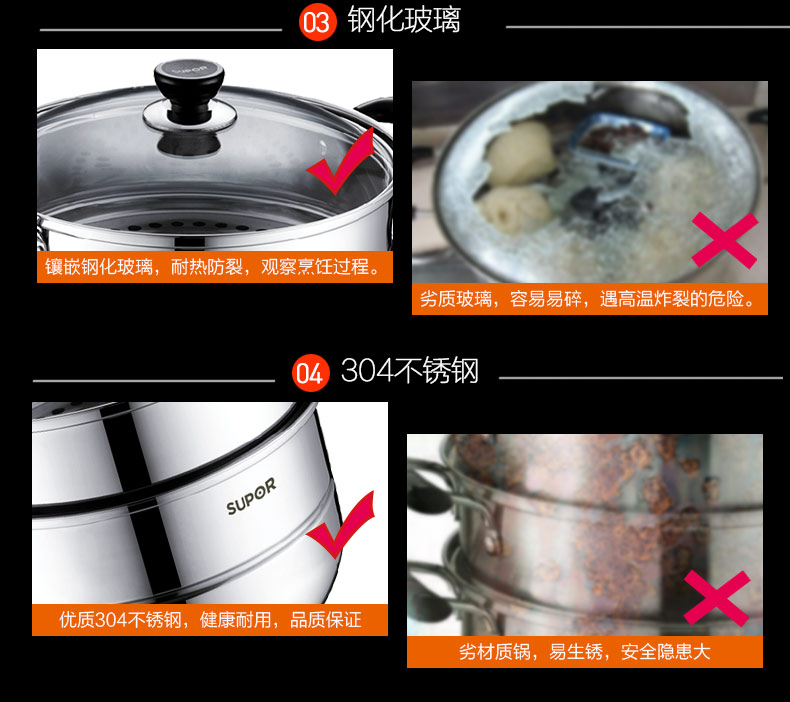 03 钢化玻璃

SUPOR

镶嵌钢化玻璃，耐热防裂，观察烹饪过程。

劣质玻璃，容易易碎，遇高温炸裂的危险。

04 304不锈钢

SUPOR

优质304不锈钢，健康耐用，品质保证

劣材质锅，易生锈，安全隐患大