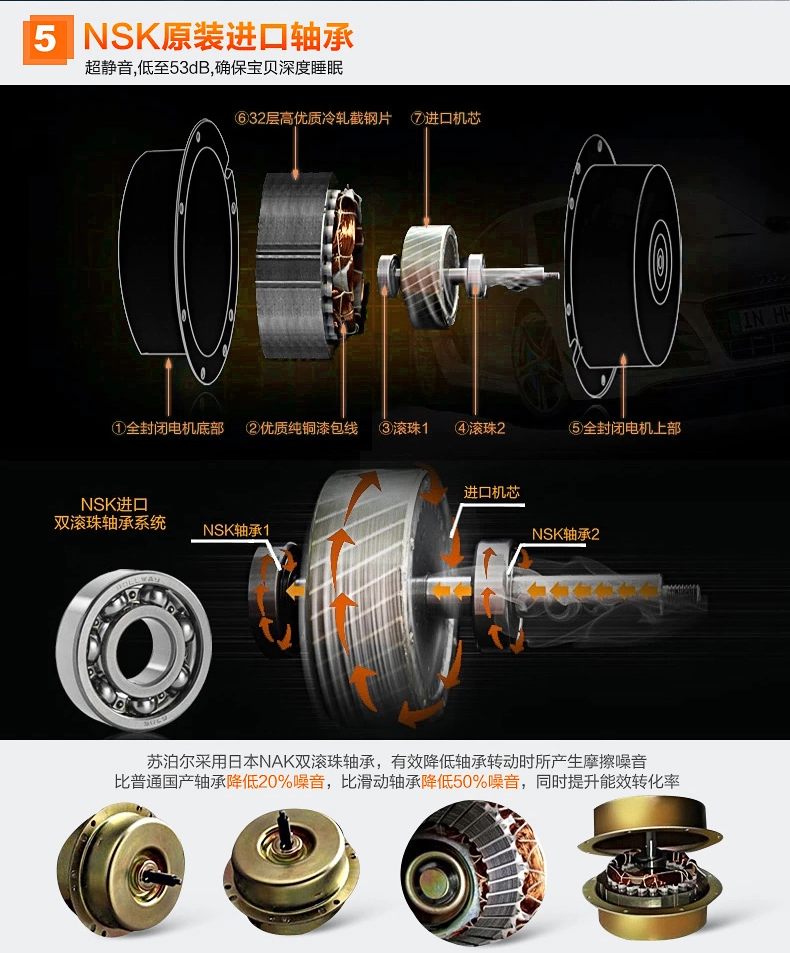 5 NSK原装进口轴承
超静音,低至53dB,确保宝贝深度睡眠

⑥32层高优质冷轧截钢片
⑦进口机芯
①全封闭电机底部
②优质纯铜漆包线
③滚珠1
④滚珠2
⑤全封闭电机上部

NSK进口
双滚珠轴承系统
NSK轴承1
进口机芯
NSK轴承2

苏泊尔采用日本NAK双滚珠轴承，有效降低轴承转动时所产生摩擦噪音
比普通国产轴承降低20%噪音，比滑动轴承降低50%噪音，同时提升能效转化率