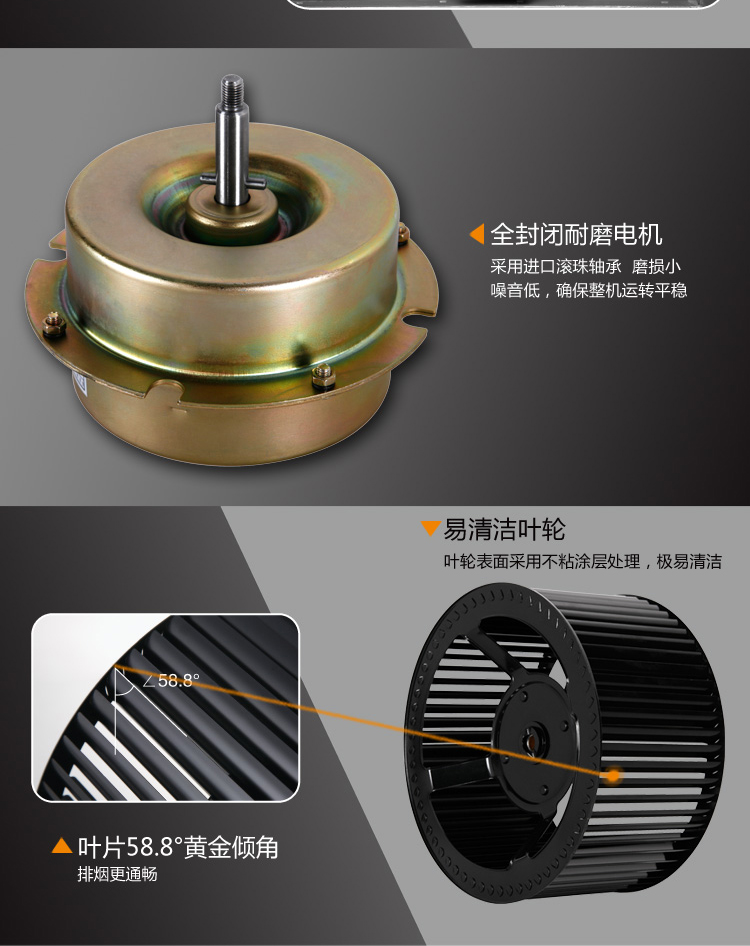 全封闭耐磨电机
采用进口滚珠轴承 磨损小
噪音低，确保整机运转平稳

易清洁叶轮
叶轮表面采用不粘涂层处理，极易清洁

∠58.8°

叶片58.8°黄金倾角
排烟更通畅