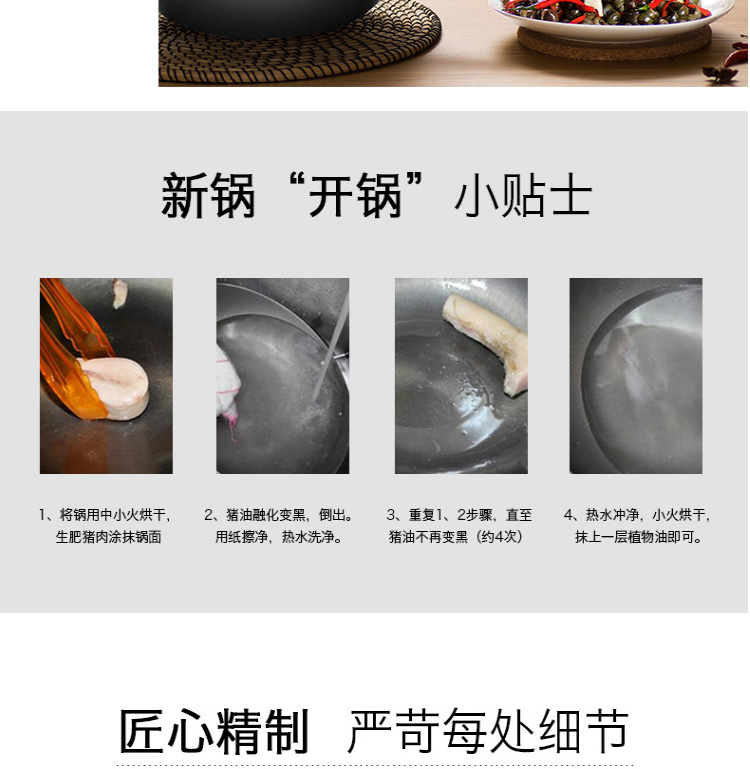 新锅“开锅”小贴士

1、将锅用中小火烘干，生肥猪肉涂抹锅面

2、猪油融化变黑，倒出。用纸擦净，热水洗净。

3、重复1、2步骤，直至猪油不再变黑（约4次）

4、热水冲净，小火烘干，抹上一层植物油即可。

匠心精制 严苛每处细节